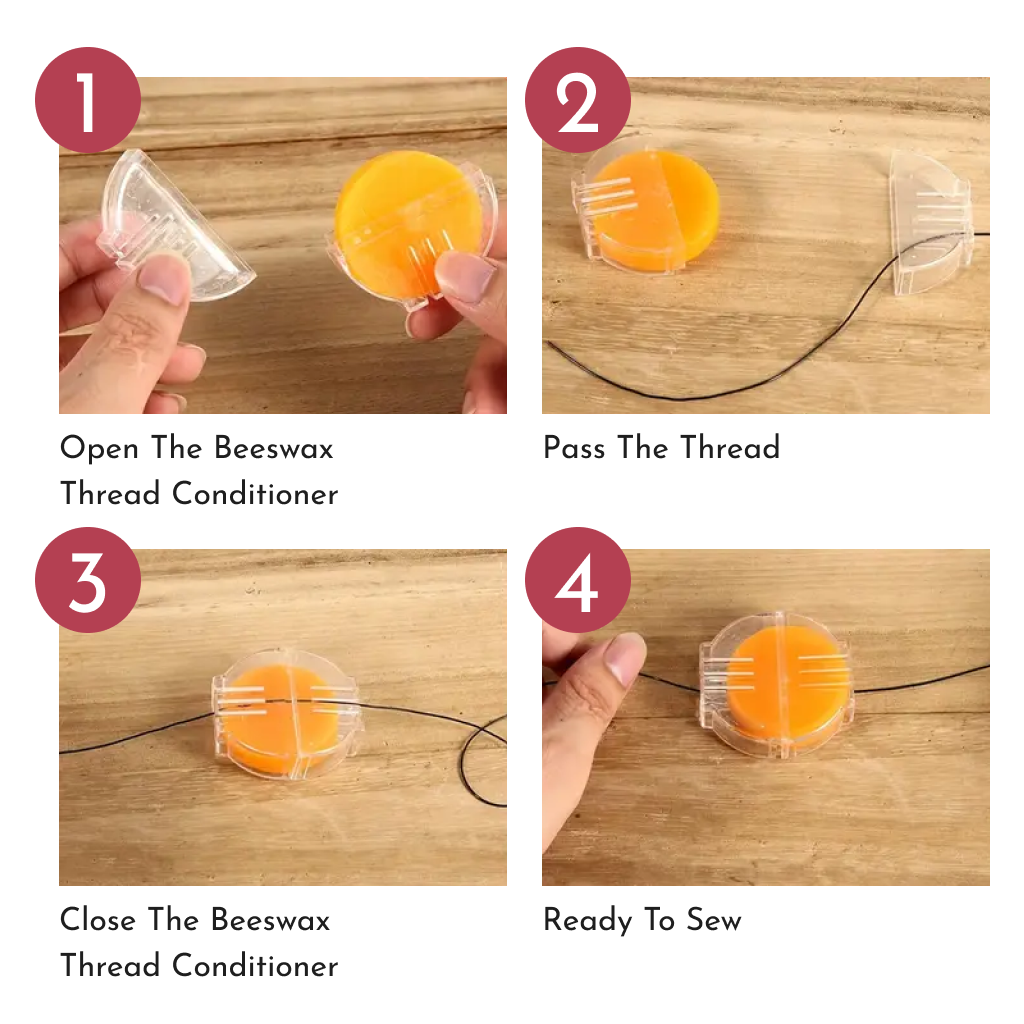 1

Open The Beeswax Thread Conditioner

2

Pass The Thread

3

Close The Beeswax Thread Conditioner

4

Ready To Sew