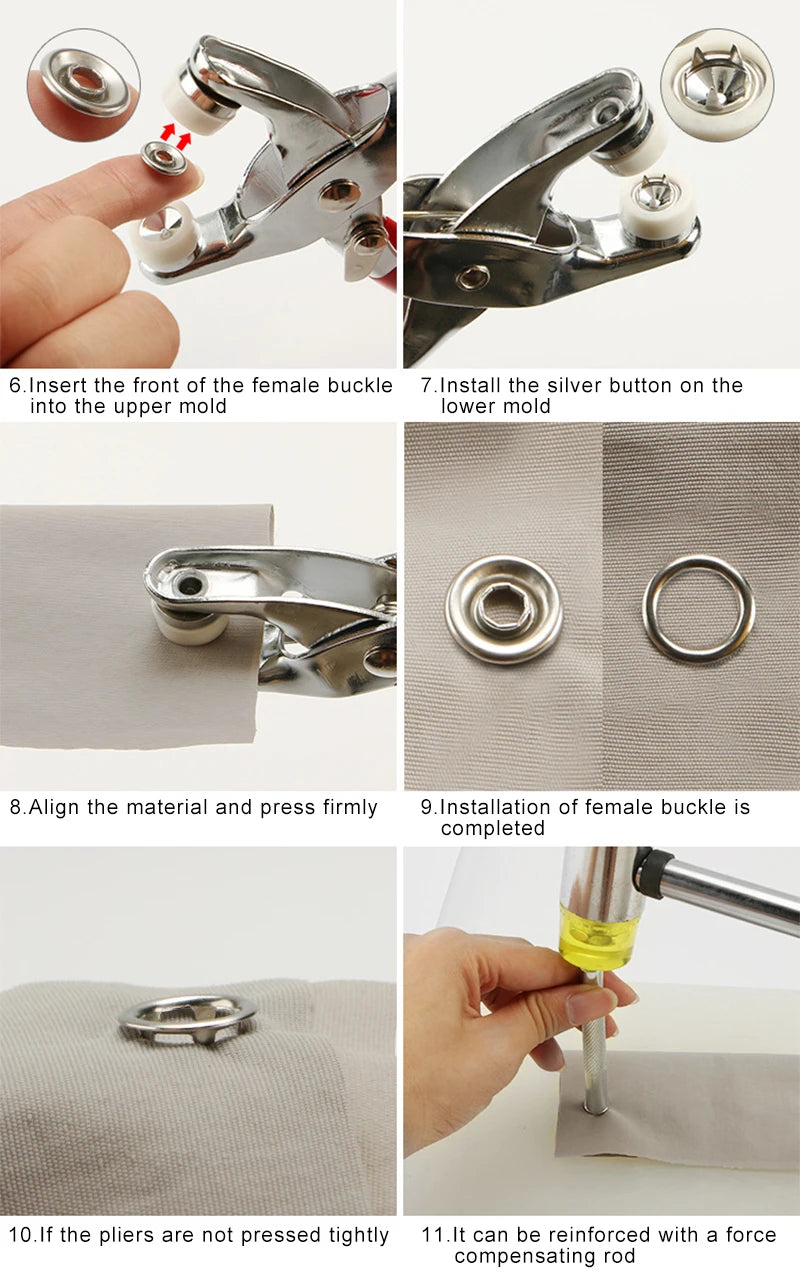 6.Insert the front of the female buckle into the upper mold

7.Install the silver button on the lower mold

8.Align the material and press firmly

9.Installation of female buckle is completed

10.If the pliers are not pressed tightly

11.It can be reinforced with a force compensating rod