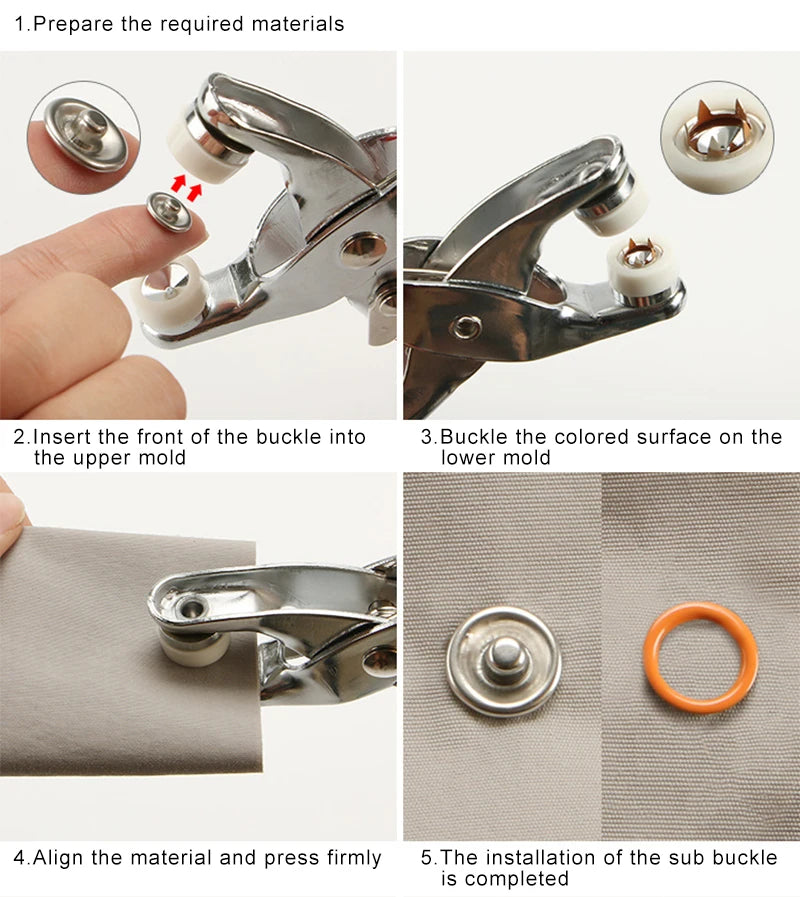 1.Prepare the required materials

2.Insert the front of the buckle into the upper mold

3.Buckle the colored surface on the lower mold

4.Align the material and press firmly

5.The installation of the sub buckle is completed