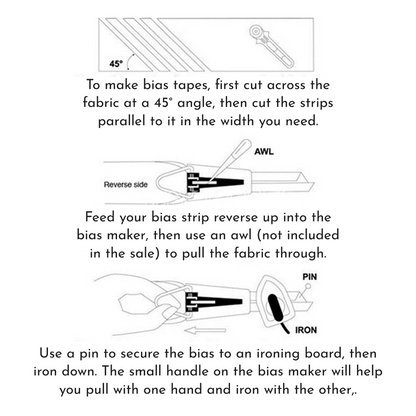 45°

To make bias tapes, first cut across the fabric at a 45° angle, then cut the strips parallel to it in the width you need.

AWL

Reverse side

Feed your bias strip reverse up into the bias maker, then use an awl (not included in the sale) to pull the fabric through.

PIN

IRON

Use a pin to secure the bias to an ironing board, then iron down. The small handle on the bias maker will help you pull with one hand and iron with the other,.