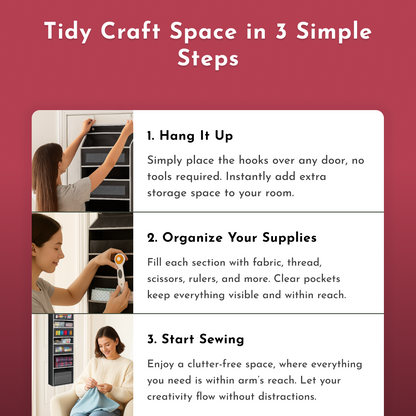 Tidy Craft Space in 3 Simple Steps

1. Hang It Up

Simply place the hooks over any door, no tools required. Instantly add extra storage space to your room.

2. Organize Your Supplies

Fill each section with fabric, thread, scissors, rulers, and more. Clear pockets keep everything visible and within reach.

3. Start Sewing

Enjoy a clutter-free space, where everything you need is within arm's reach. Let your creativity flow without distractions.