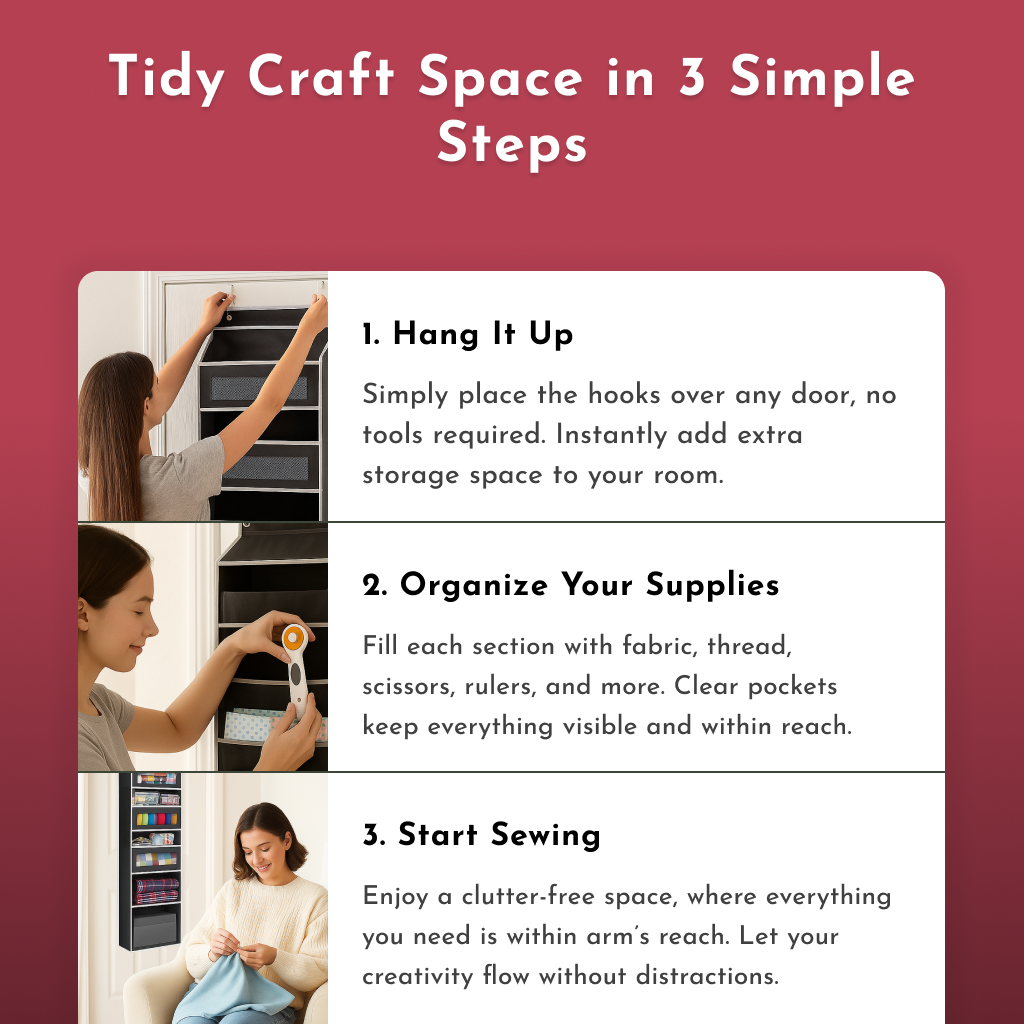 Tidy Craft Space in 3 Simple Steps

1. Hang It Up

Simply place the hooks over any door, no tools required. Instantly add extra storage space to your room.

2. Organize Your Supplies

Fill each section with fabric, thread, scissors, rulers, and more. Clear pockets keep everything visible and within reach.

3. Start Sewing

Enjoy a clutter-free space, where everything you need is within arm's reach. Let your creativity flow without distractions.